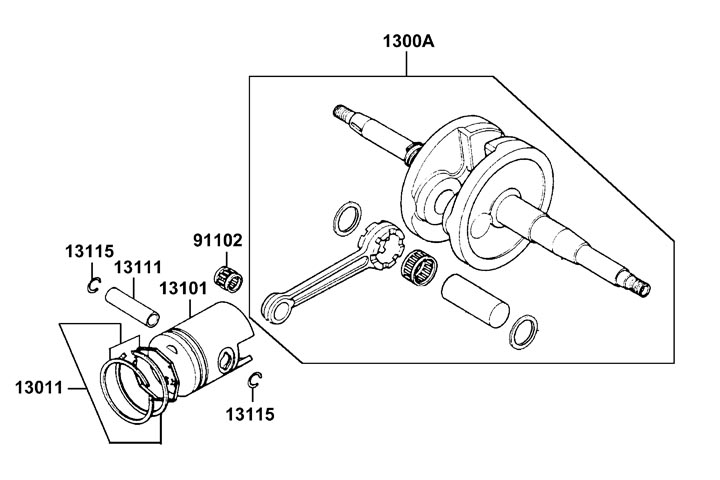 1300A

91102

13115

13111

13101

13011

13115